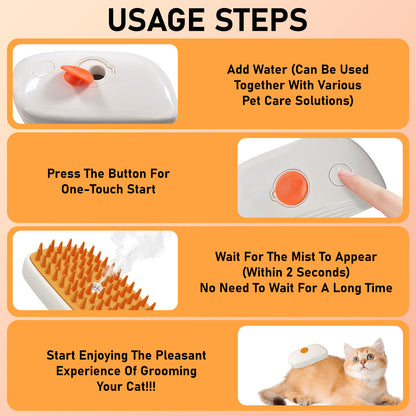 USAGE STEPS

Add Water (Can Be Used Together With Various Pet Care Solutions)

Press The Button For One-Touch Start

Wait For The Mist To Appear (Within 2 Seconds) No Need To Wait For A Long Time

Start Enjoying The Pleasant Experience Of Grooming Your Cat!!!